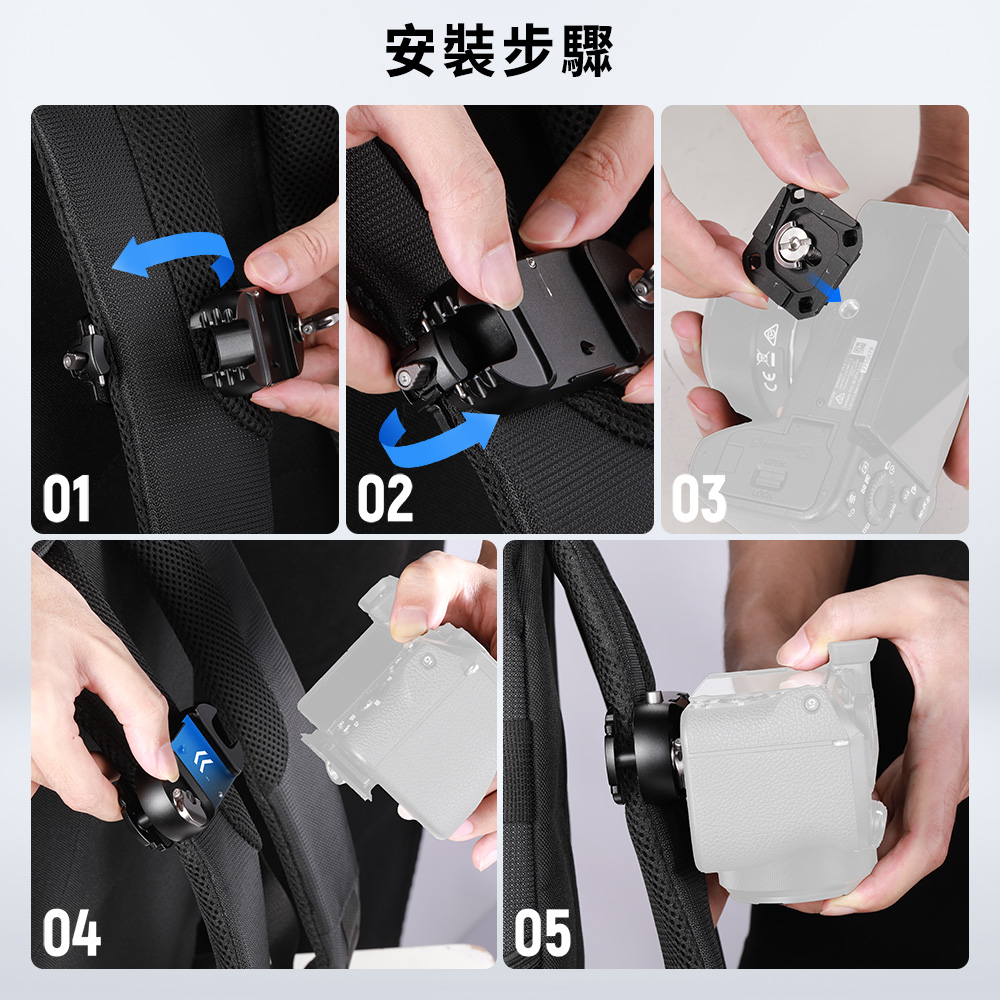 安裝步驟

01

02

03

04

05