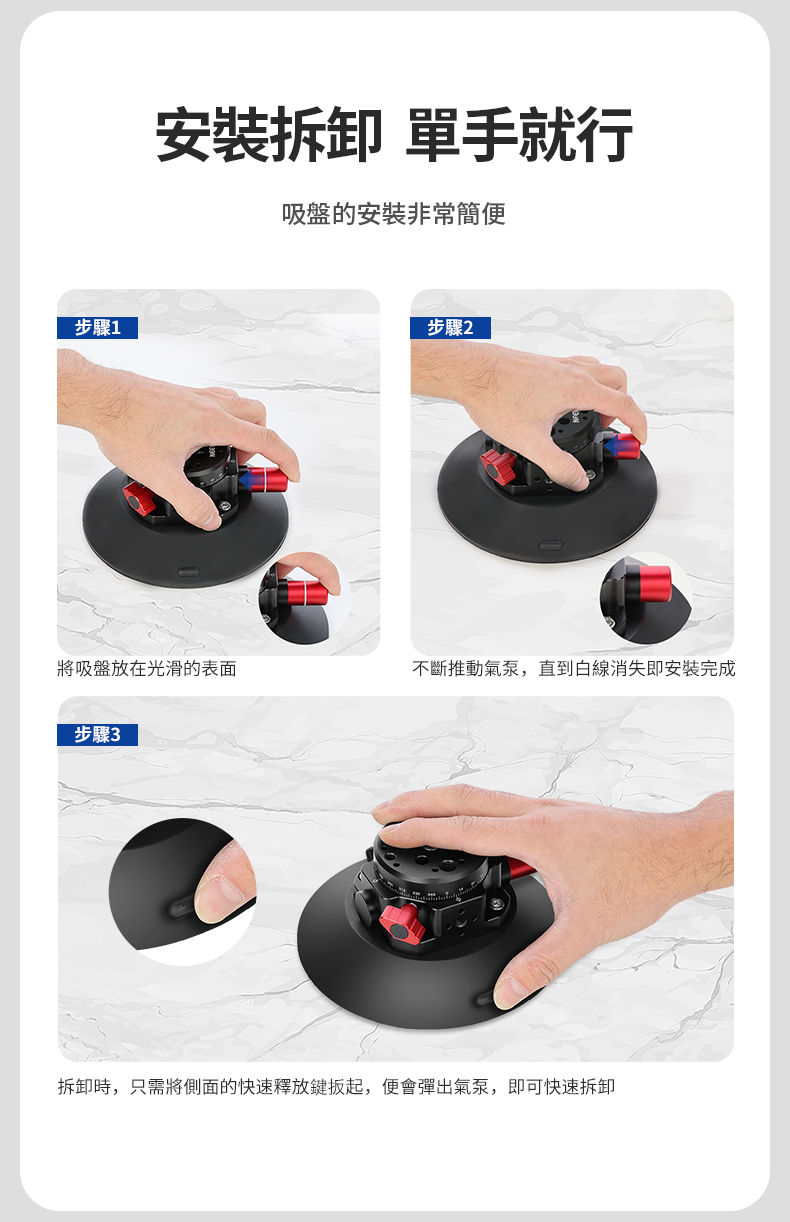 安裝拆卸 單手就行

吸盤的安裝非常簡便

步驟1

將吸盤放在光滑的表面

步驟2

不斷推動氣泵，直到白線消失即安裝完成

步驟3

拆卸時，只需將側面的快速釋放鍵扳起，便會彈出氣泵，即可快速拆卸